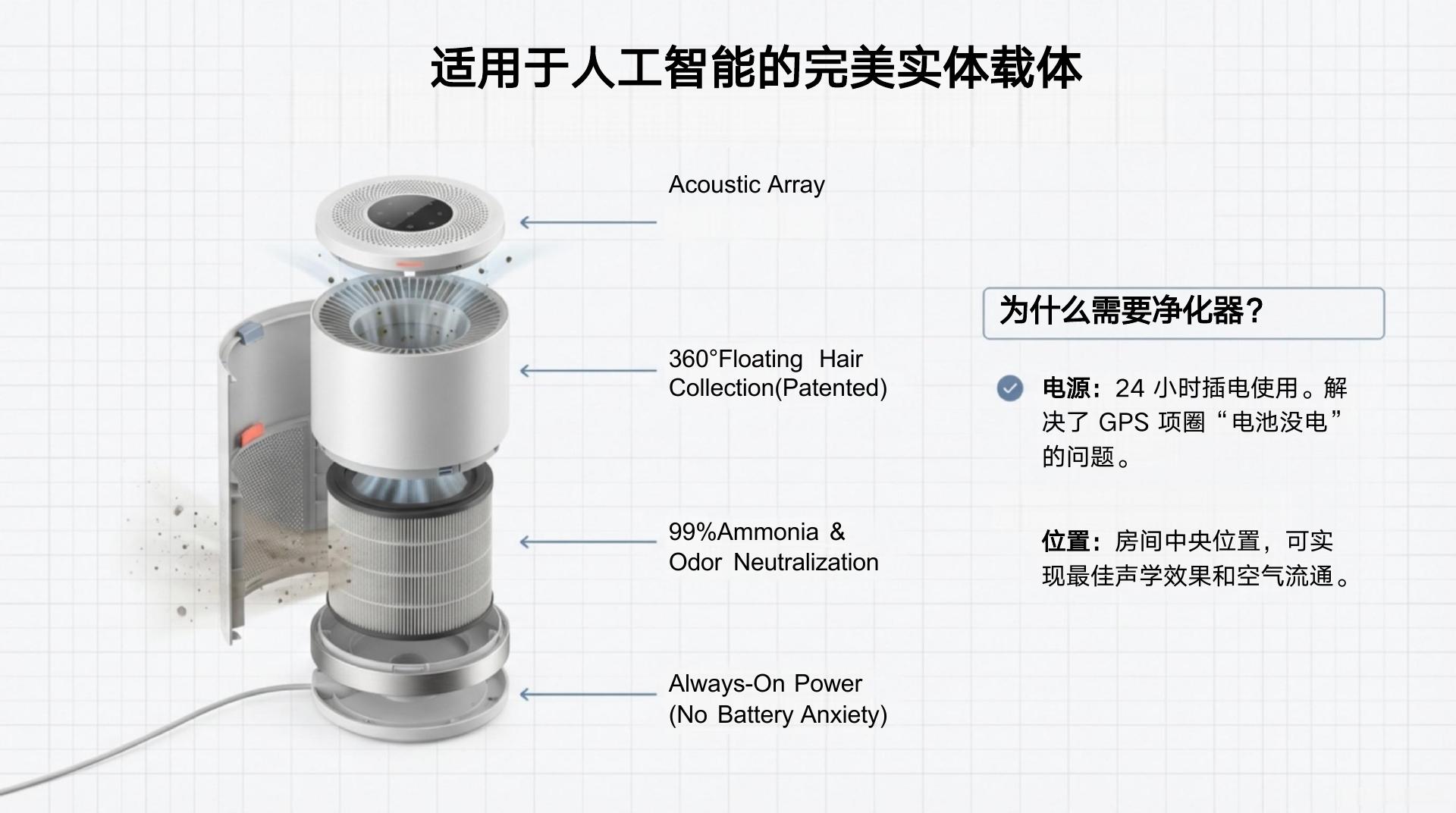 适用于人工智能的完美实体载体

Acoustic Array

360°Floating Hair Collection(Patented)

99%Ammonia & Odor Neutralization

Always-On Power (No Battery Anxiety)

为什么需要净化器?

电源：24 小时插电使用。解决了 GPS 项圈“电池没电”的问题。

位置：房间中央位置，可实现最佳声学效果和空气流通。